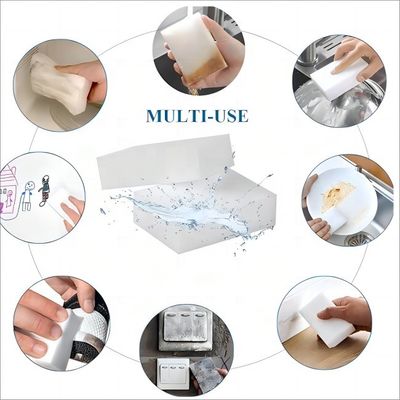 MULTI-USE